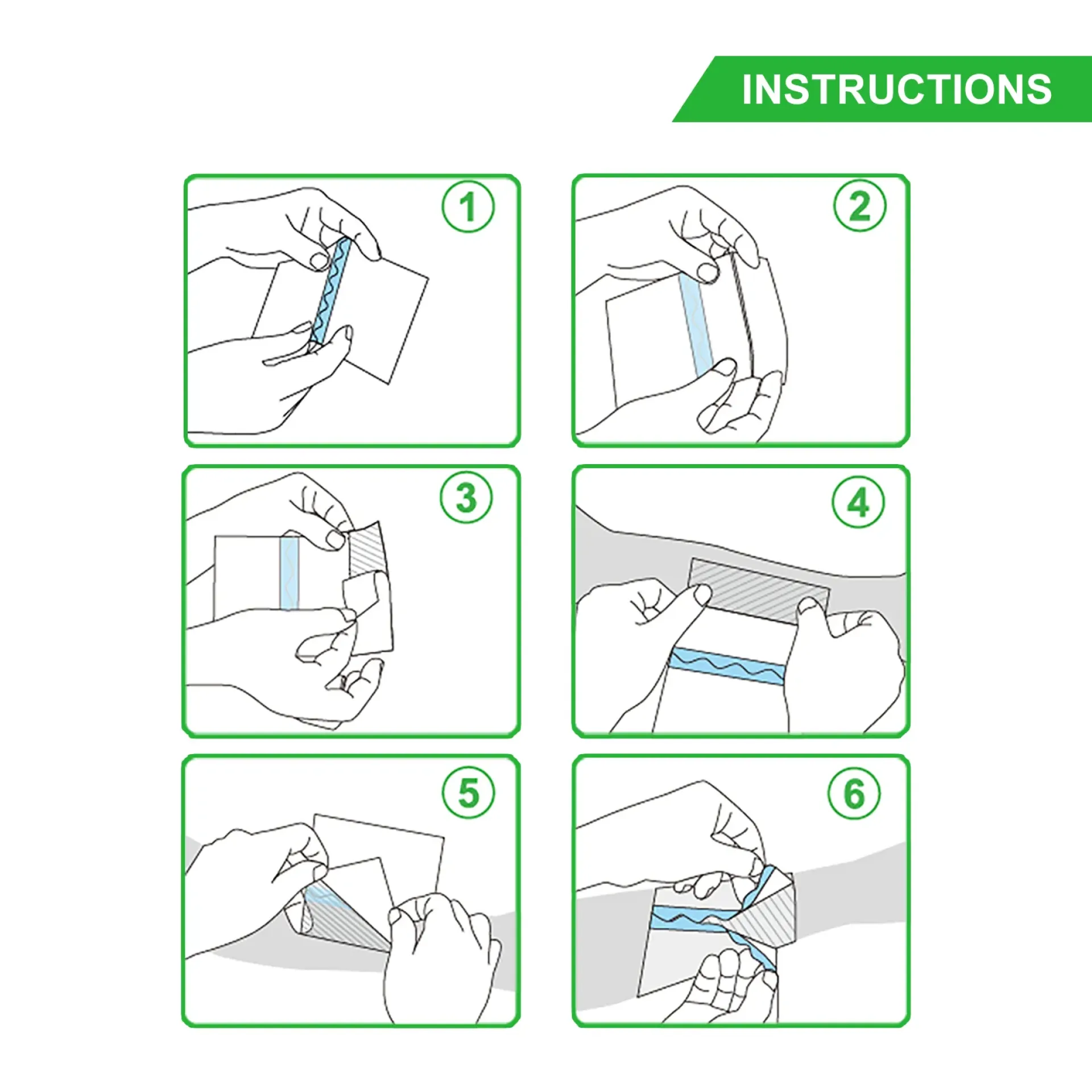 INSTRUCTIONS

1

2

3

4

5

6