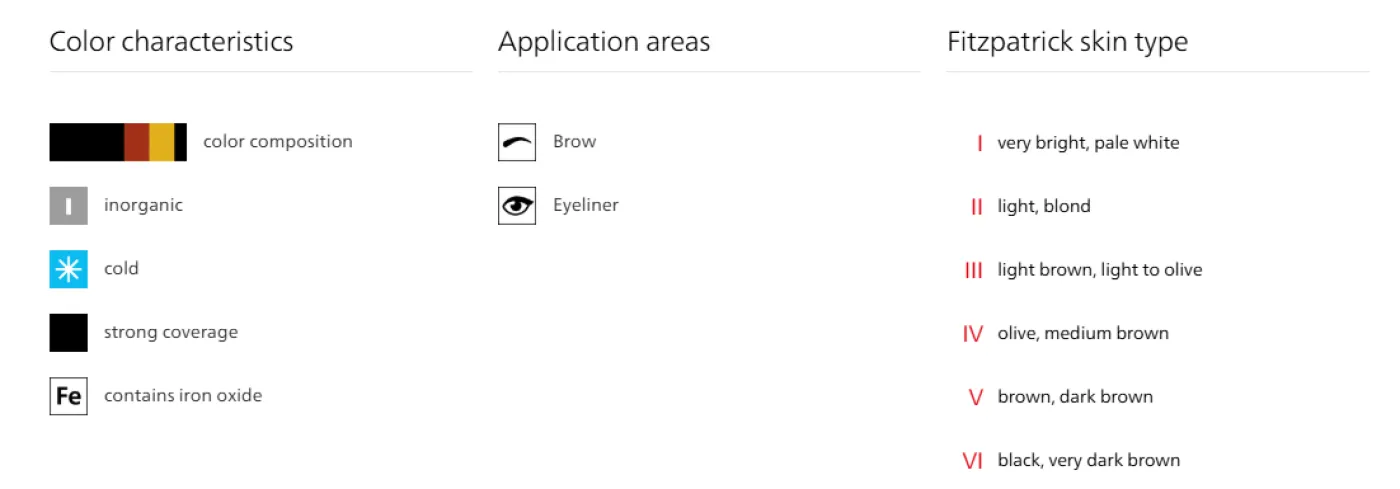 Color characteristics

color composition

I inorganic

cold

strong coverage

Fe contains iron oxide

Application areas

Brow

Eyeliner

Fitzpatrick skin type

I very bright, pale white

II light, blond

III light brown, light to olive

IV olive, medium brown

V brown, dark brown

VI black, very dark brown